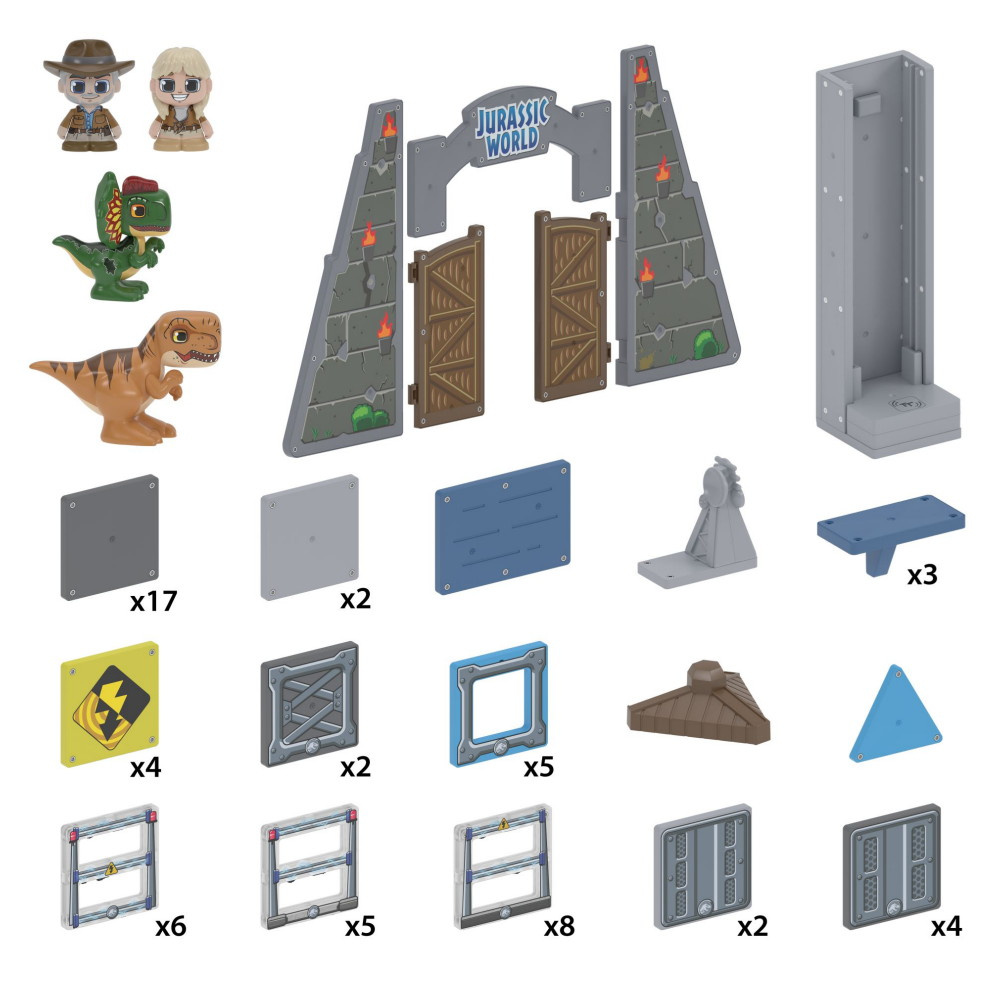 JURASSIC WORLD

x17

x2

x3

x4

x2

x5

x6

x5

x8

x2

x4