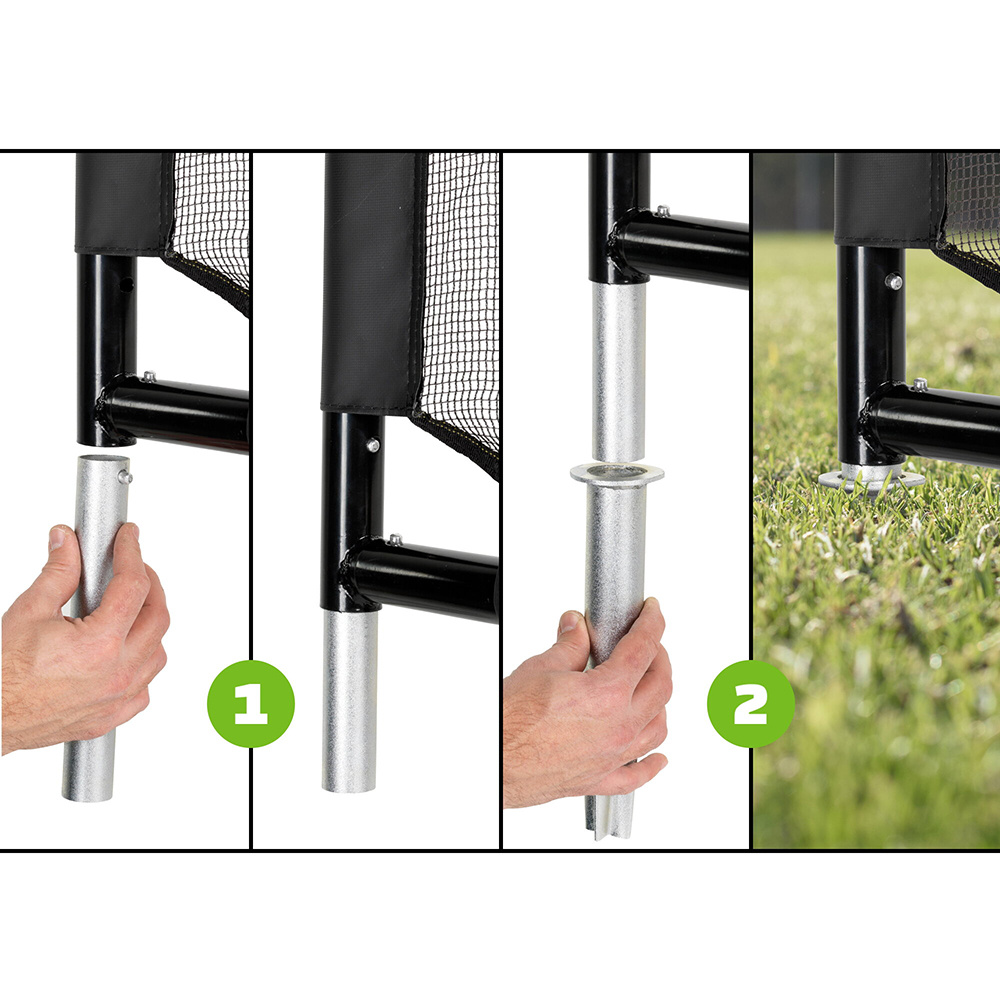 1

2